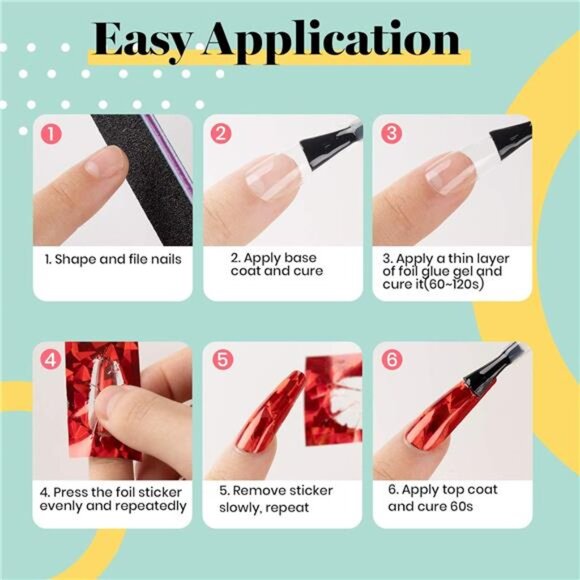 Easy Application

1

1. Shape and file nails

2

2. Apply base coat and cure

3

3. Apply a thin layer of foil glue gel and cure it(60~120s)

4

4. Press the foil sticker evenly and repeatedly

5

5. Remove sticker slowly, repeat

6

6. Apply top coat and cure 60s